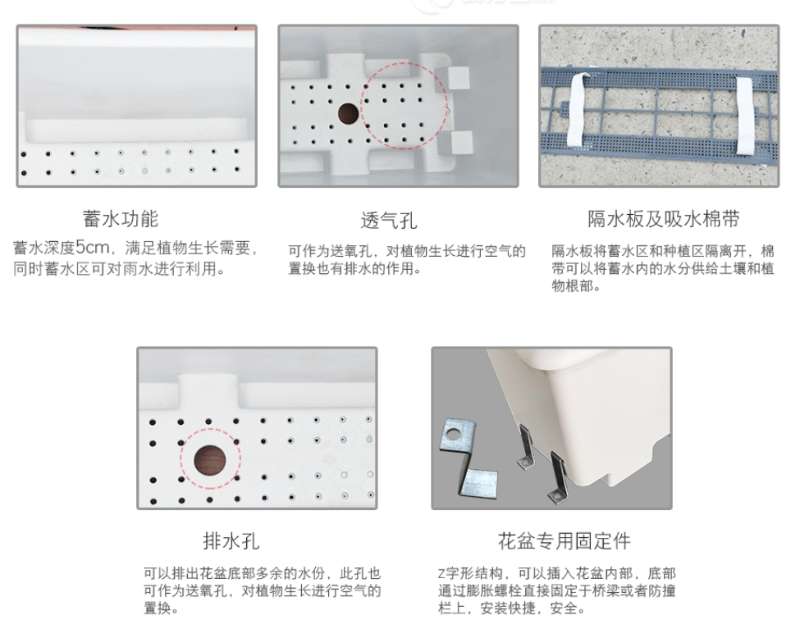 蓄水功能

蓄水深度5cm，满足植物生长需要，同时蓄水区可对雨水进行利用。

透气孔

可作为送氧孔，对植物生长进行空气的置换也有排水的作用。

隔水板及吸水棉带

隔水板将蓄水区和种植区隔离开，棉带可以将蓄水内的水分供给土壤和植物根部。

排水孔

可以排出花盆底部多余的水份，此孔也可作为送氧孔，对植物生长进行空气的置换。

花盆专用固定件

Z字形结构，可以插入花盆内部，底部通过膨胀螺栓直接固定于桥梁或者防撞栏上，安装快捷，安全。